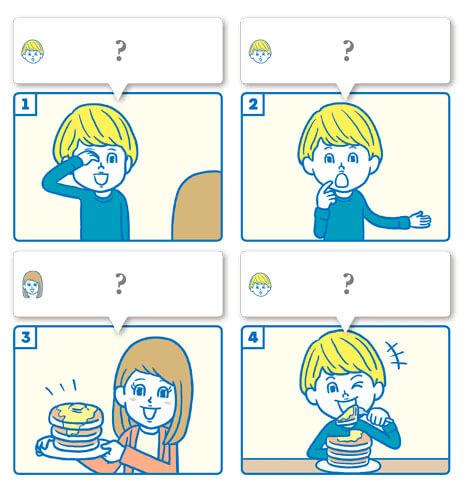 ?

1

?

2

?

3

?

4